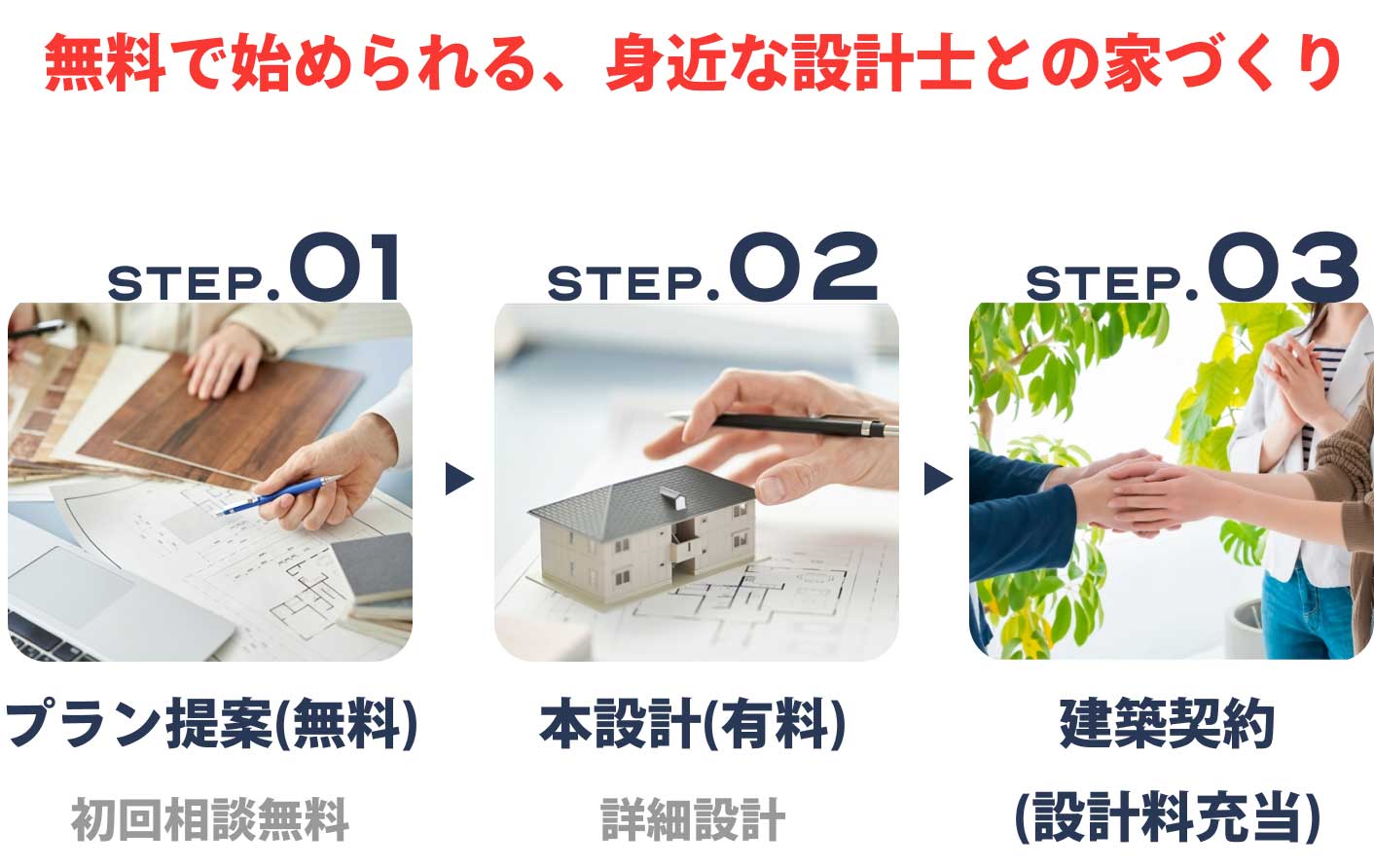 無料で始められる、身近な設計士との家づくり

STEP.01

プラン提案(無料)

初回相談無料

STEP.02

本設計(有料)

詳細設計

STEP.03

建築契約
(設計料充当)